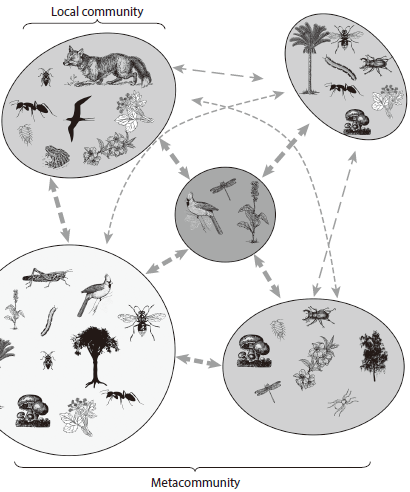 Local community

Metacommunity